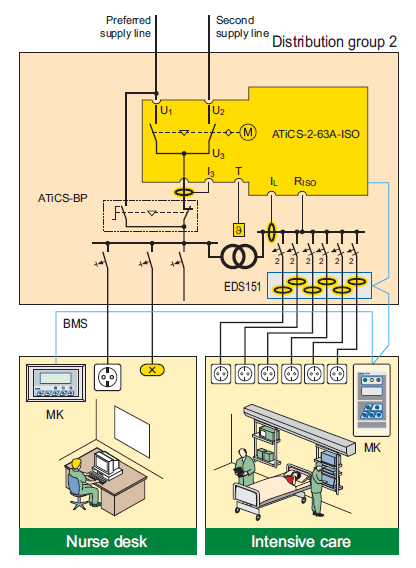 Preferred supply line

Second supply line

Distribution group 2

$U_1$

$U_2$

M

ATiCS-2-63A-ISO

$U_3$

$I_3$

T

$I_L$

$R_{ISO}$

ATiCS-BP

ϑ

2 2 2 2 2 2

EDS151

BMS

MK

MK

Nurse desk

Intensive care